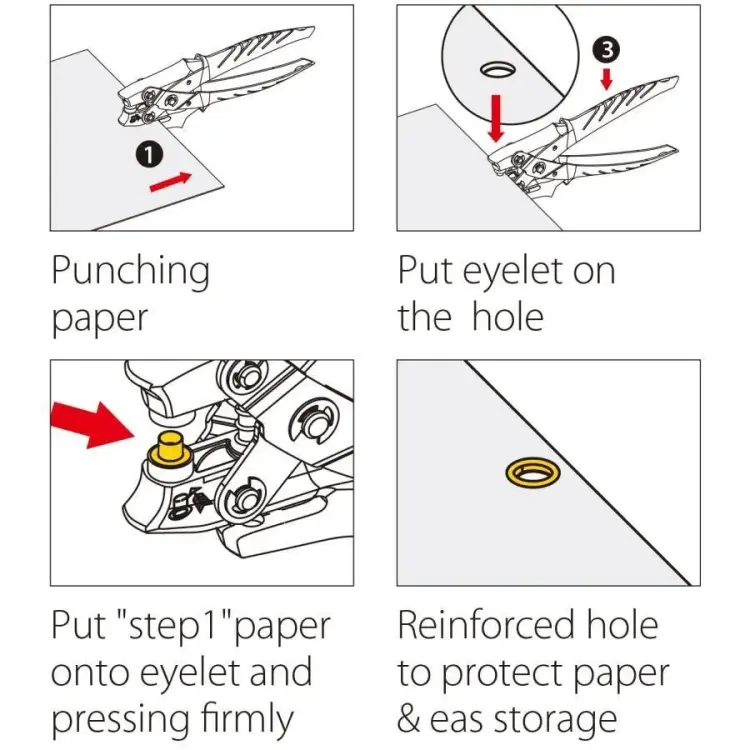 1

Punching paper

3

Put eyelet on the  hole

Put "step1"paper onto eyelet and pressing firmly

Reinforced hole to protect paper & eas storage