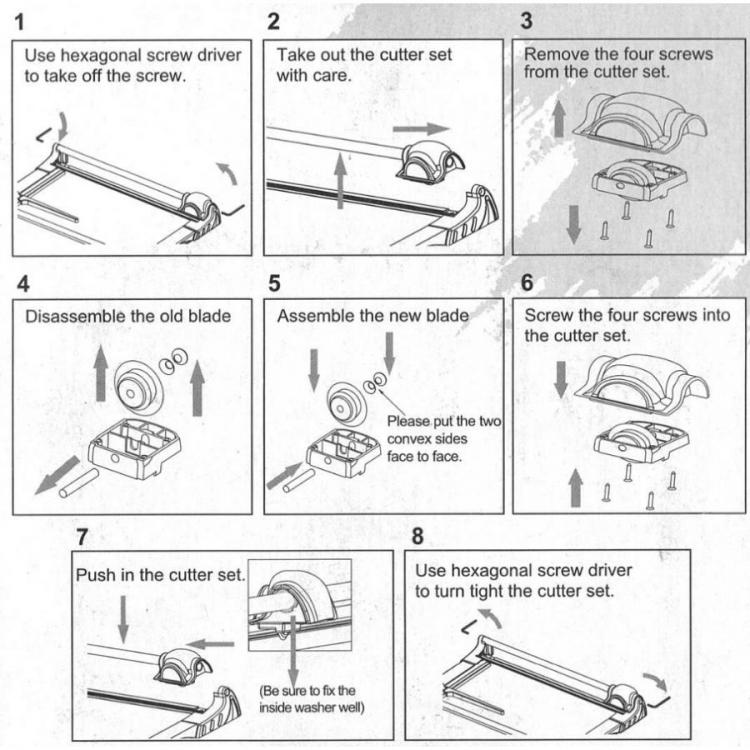 1

Use hexagonal screw driver to take off the screw.

2

Take out the cutter set with care.

3

Remove the four screws from the cutter set.

4

Disassemble the old blade

5

Assemble the new blade

Please put the two convex sides face to face.

6

Screw the four screws into the cutter set.

7

Push in the cutter set.

(Be sure to fix the inside washer well)

8

Use hexagonal screw driver to turn tight the cutter set.